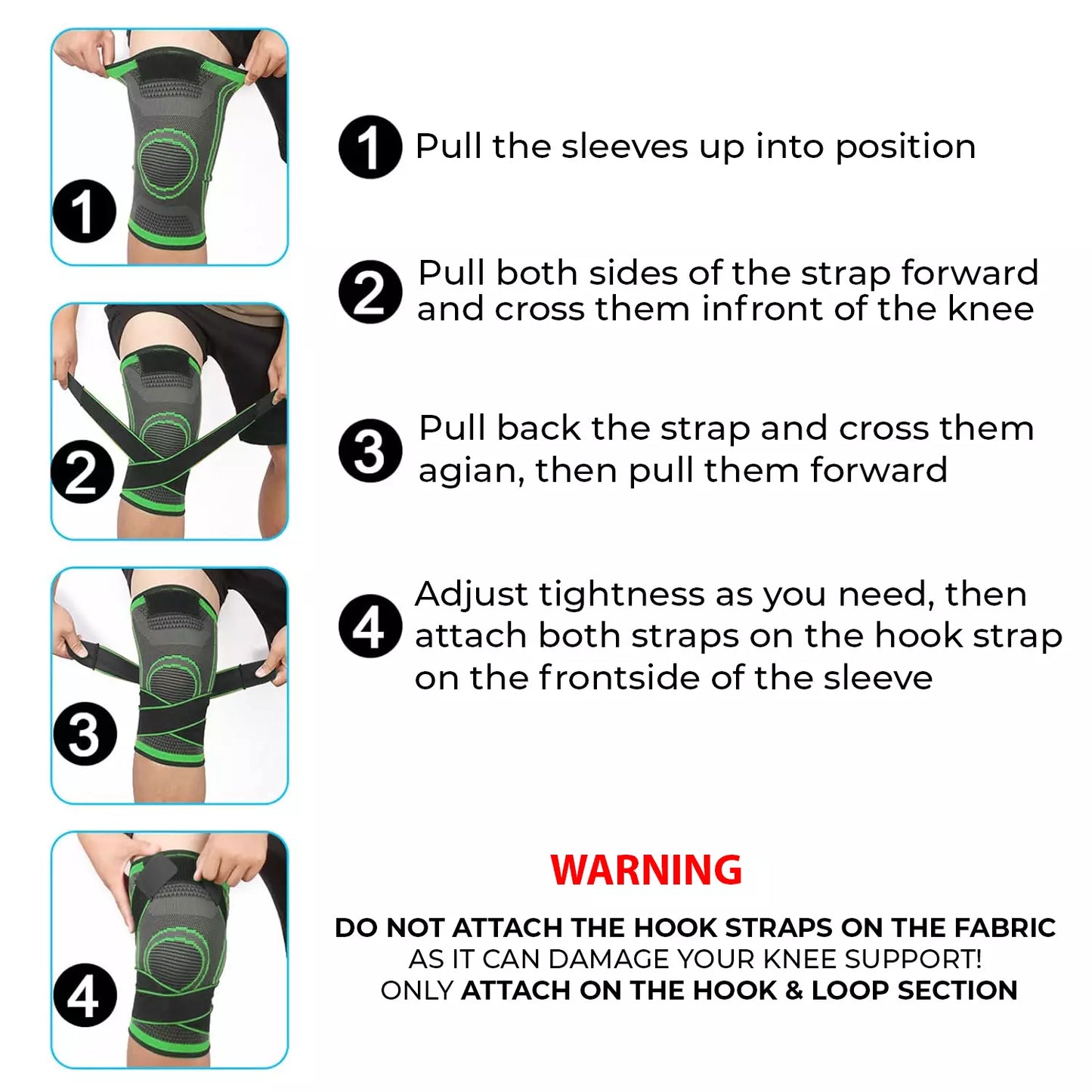 1

2

3

4

1 Pull the sleeves up into position

2 Pull both sides of the strap forward and cross them infront of the knee

3 Pull back the strap and cross them agian, then pull them forward

4 Adjust tightness as you need, then attach both straps on the hook strap on the frontside of the sleeve

WARNING

DO NOT ATTACH THE HOOK STRAPS ON THE FABRIC AS IT CAN DAMAGE YOUR KNEE SUPPORT! ONLY ATTACH ON THE HOOK & LOOP SECTION