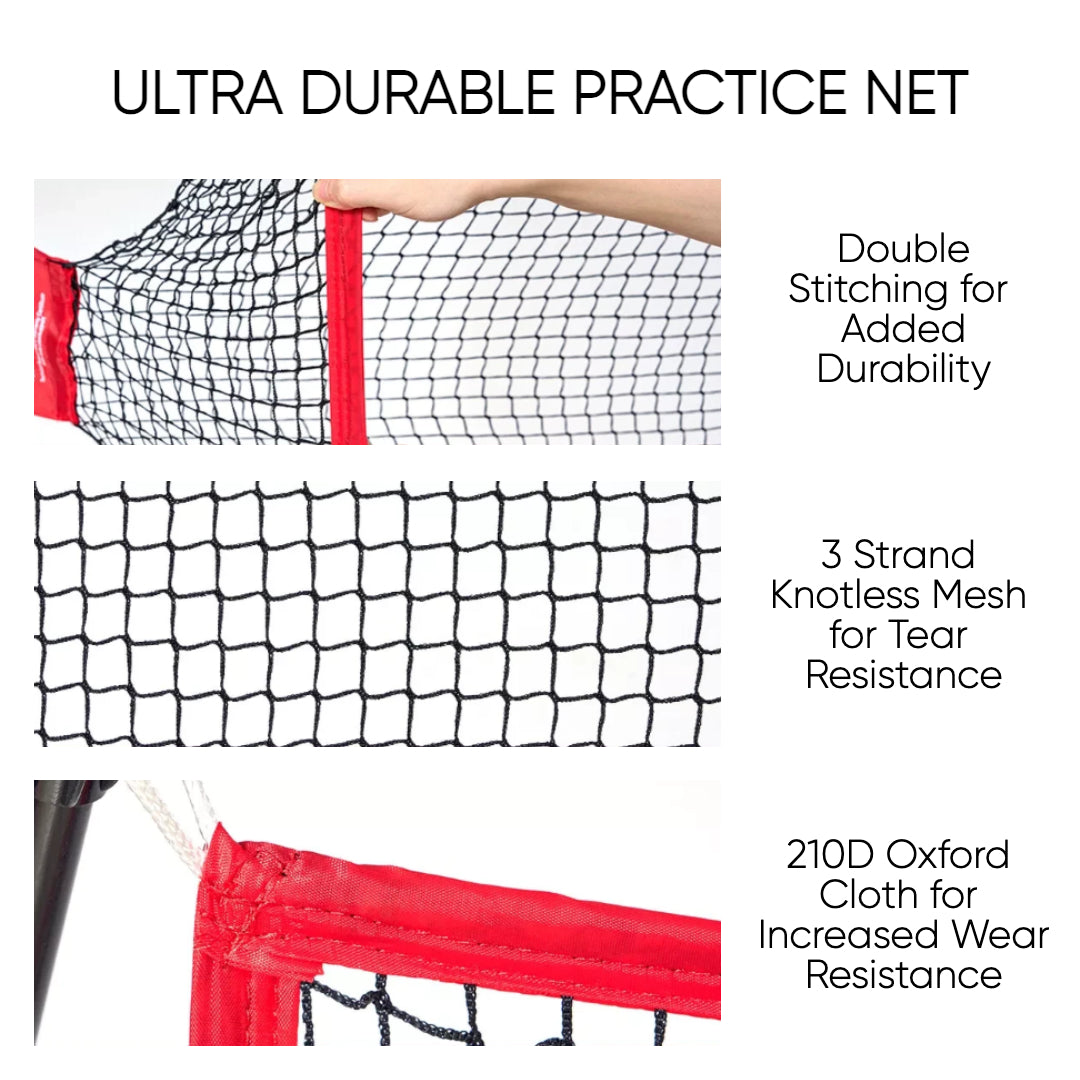 ULTRA DURABLE PRACTICE NET

Double Stitching for Added Durability

3 Strand Knotless Mesh for Tear Resistance

210D Oxford Cloth for Increased Wear Resistance