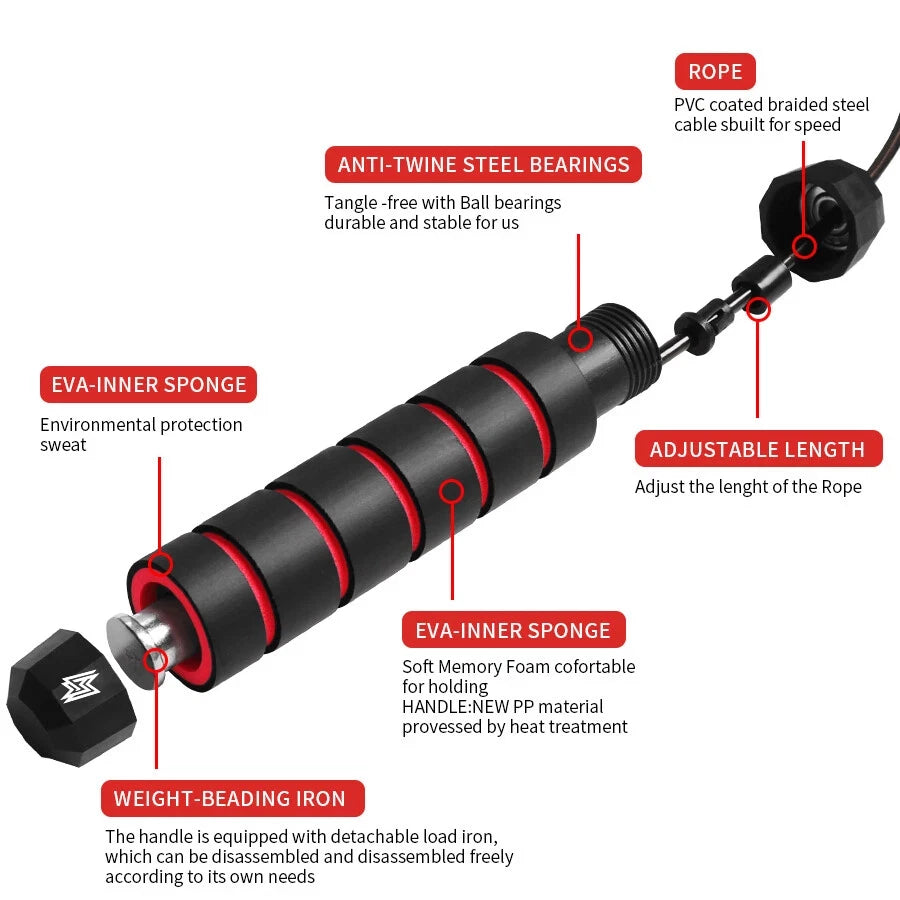 ROPE
PVC coated braided steel cable sbuilt for speed

ANTI-TWINE STEEL BEARINGS
Tangle -free with Ball bearings durable and stable for us

EVA-INNER SPONGE
Environmental protection sweat

ADJUSTABLE LENGTH
Adjust the lenght of the Rope

EVA-INNER SPONGE
Soft Memory Foam cofortable for holding
HANDLE:NEW PP material provessed by heat treatment

WEIGHT-BEADING IRON
The handle is equipped with detachable load iron, which can be disassembled and disassembled freely according to its own needs